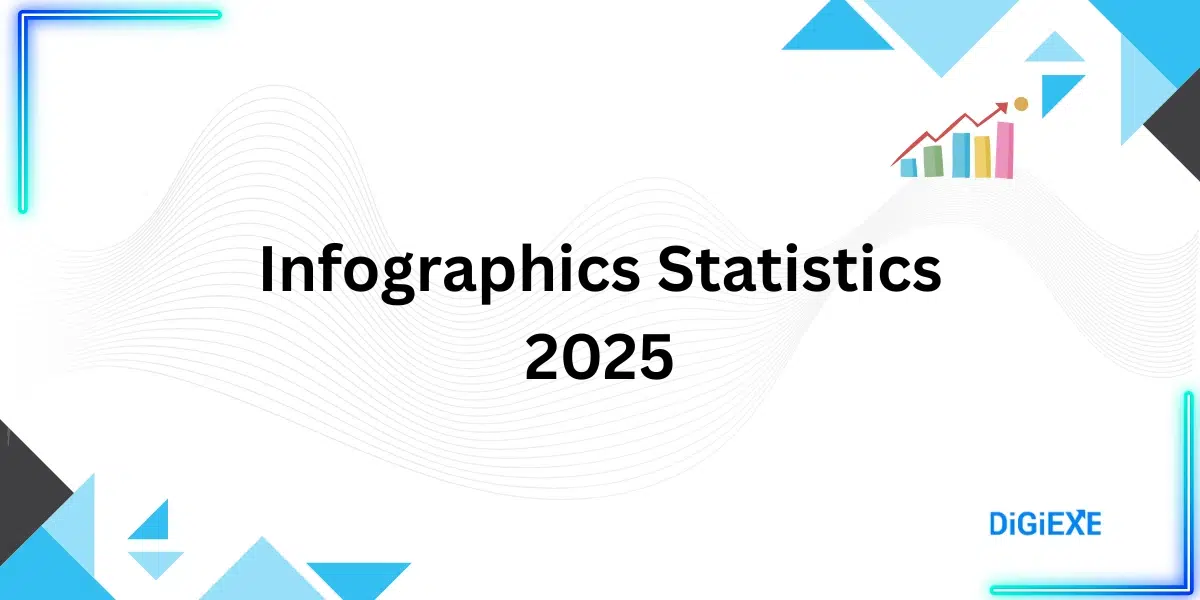 Infographics Statistics 2025

DiGiEXE